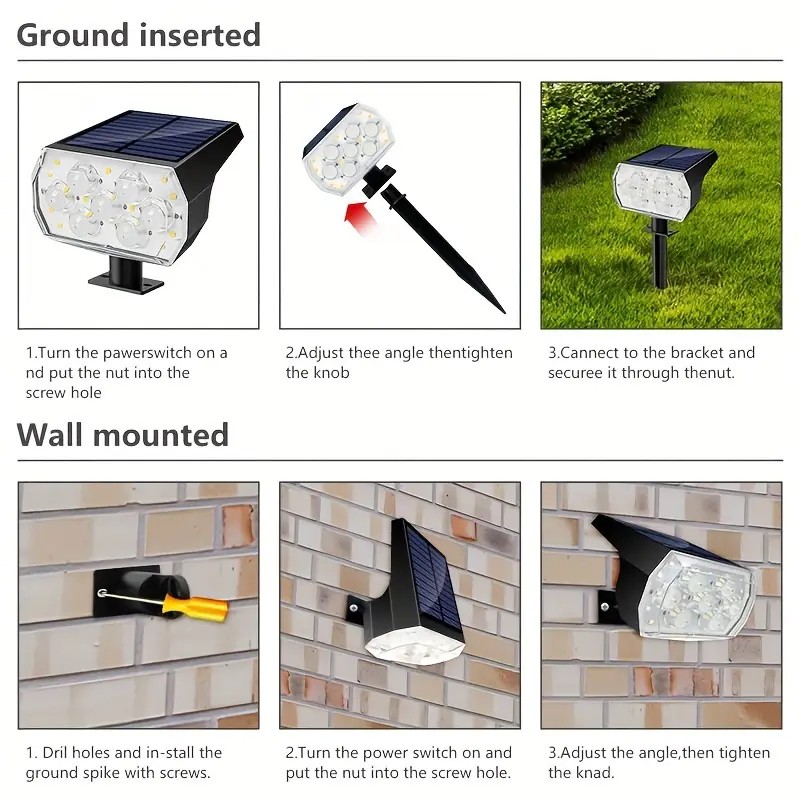 Ground inserted

1.Turn the pawerswitch on a nd put the nut into the screw hole

2.Adjust thee angle thentighten the knob

3.Cannect to the bracket and securee it through thenut.

Wall mounted

1. Dril holes and in-stall the ground spike with screws.

2.Turn the power switch on and put the nut into the screw hole.

3.Adjust the angle,then tighten the knad.