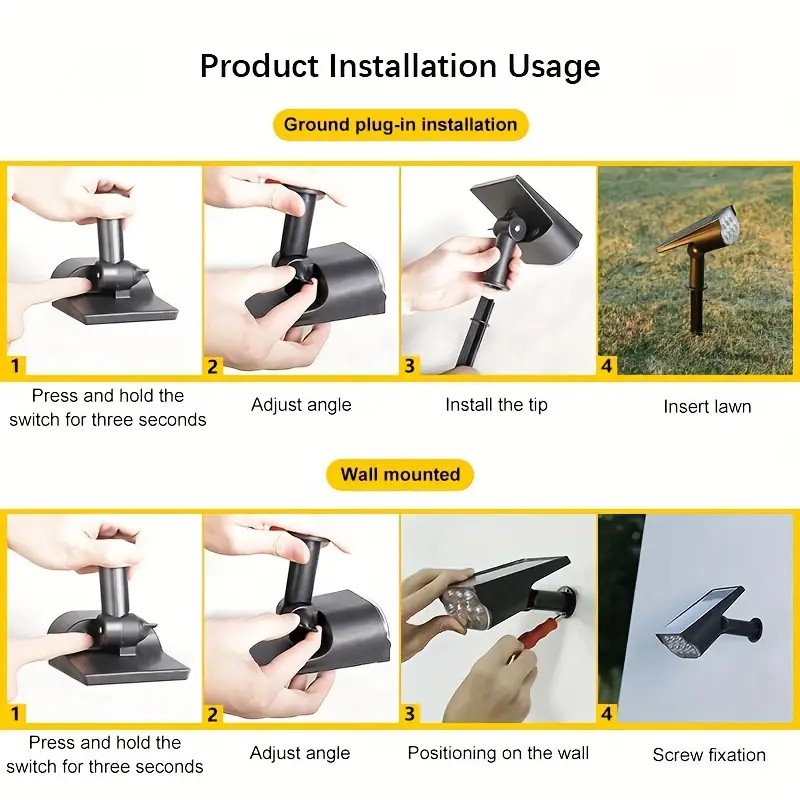 Product Installation Usage

Ground plug-in installation

1
Press and hold the switch for three seconds

2
Adjust angle

3
Install the tip

4
Insert lawn

Wall mounted

1
Press and hold the switch for three seconds

2
Adjust angle

3
Positioning on the wall

4
Screw fixation